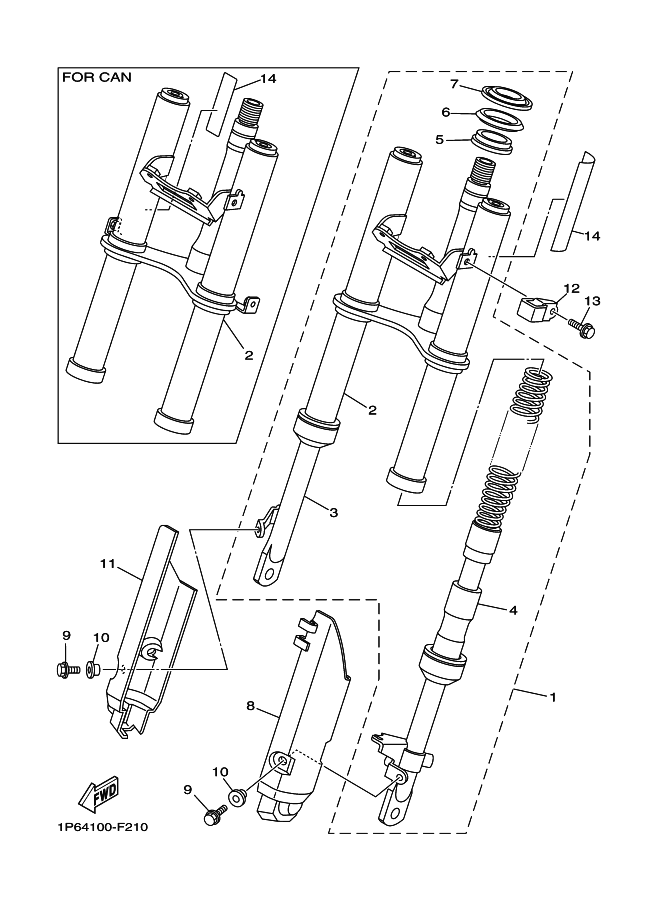 FOR CAN
14
2
7
6
5
14
12
13
2
3
11
9
10
4
8
1
10
9
FWD
1P64100-F210