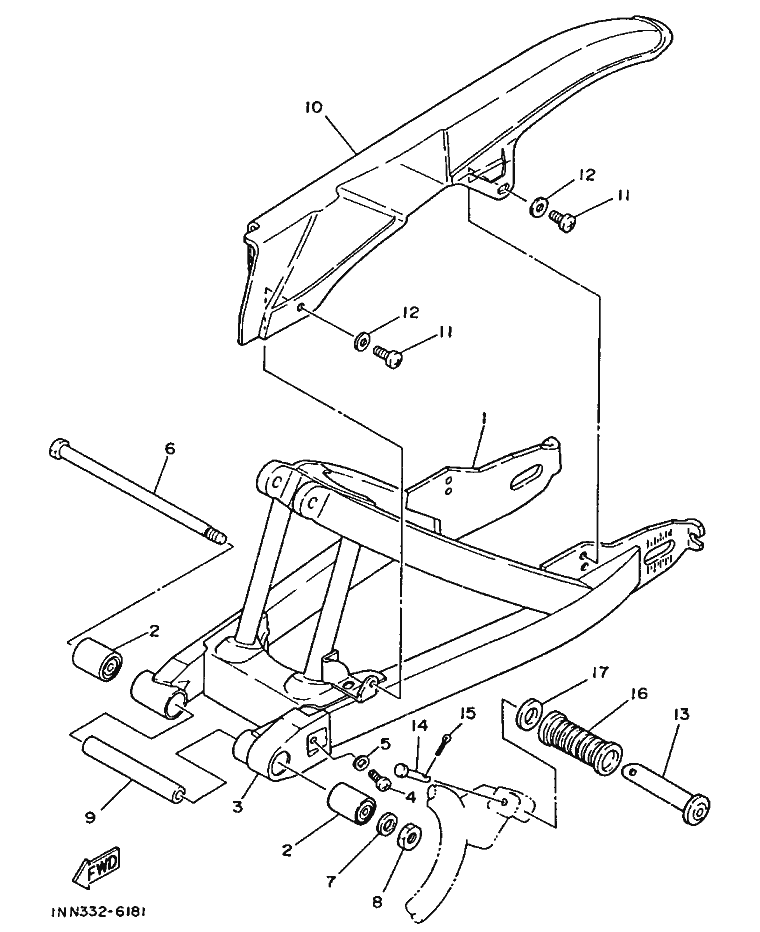 10
12
11
12
11
1
6
2
17
16
13
15
14
5
4
3
9
2
7
8
FWD
1NN332-6181