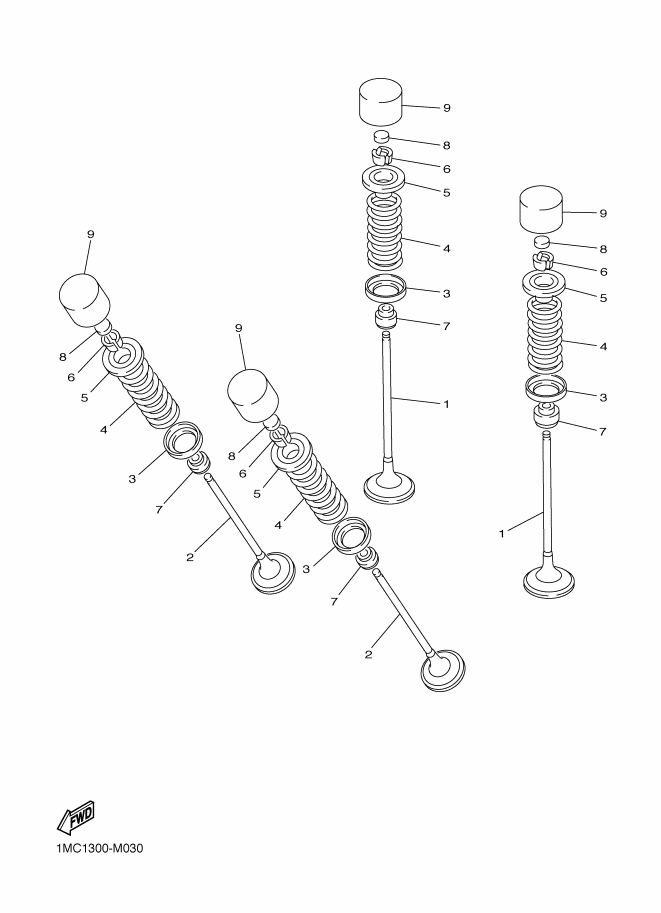 9
8
6
5
4
3
7
1

9
8
6
5
4
3
7
1

9
8
6
5
4
3
7
2

9
8
6
5
4
3
7
2

FWD

1MC1300-M030