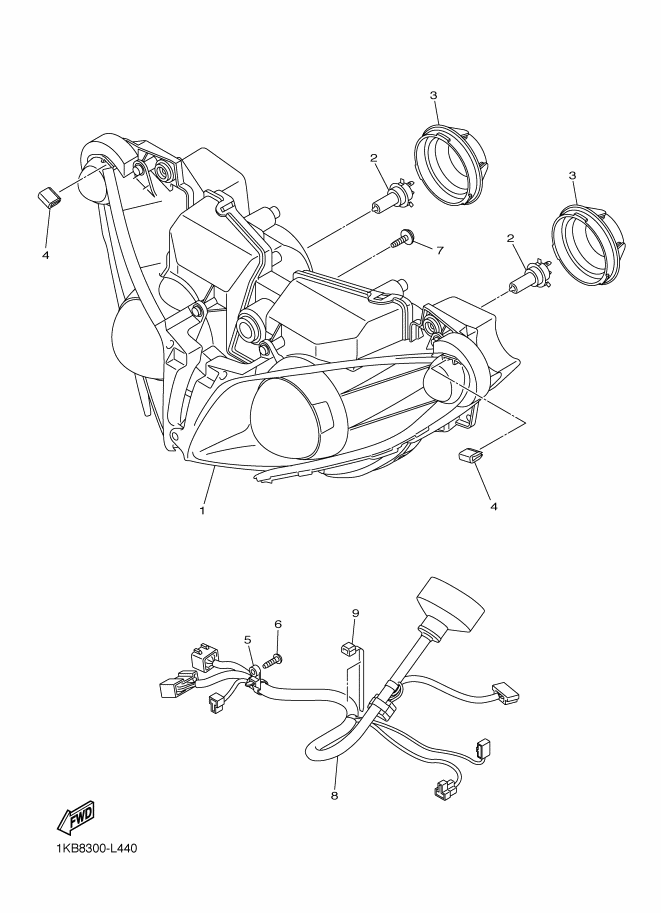 3
2
3
4
7
2
1
4
9
6
5
8
FWD
1KB8300-L440