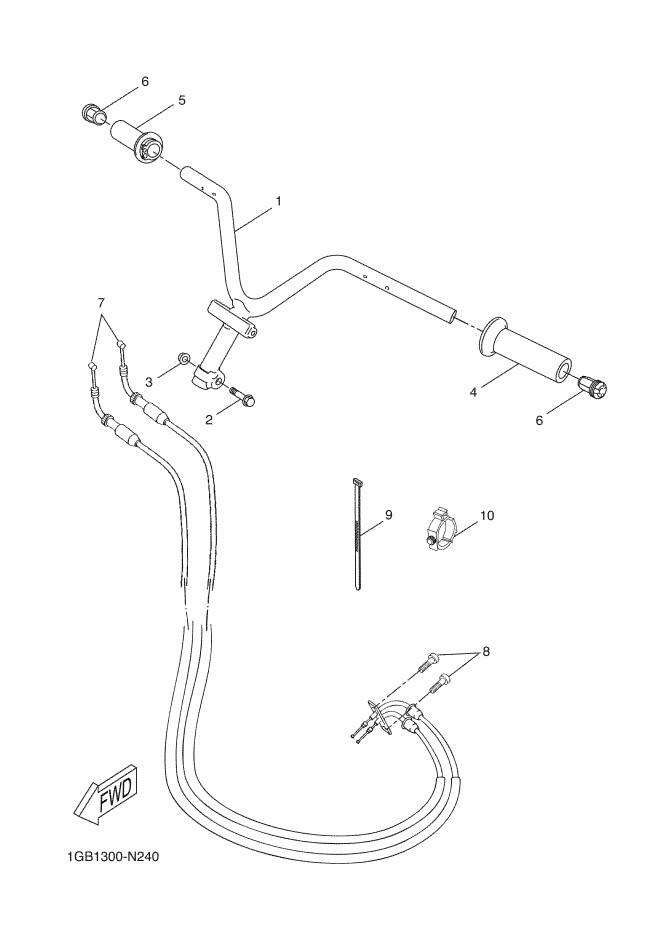 6
5
1
7
3
2
4
6
9
10
8
FWD
1GB1300-N240