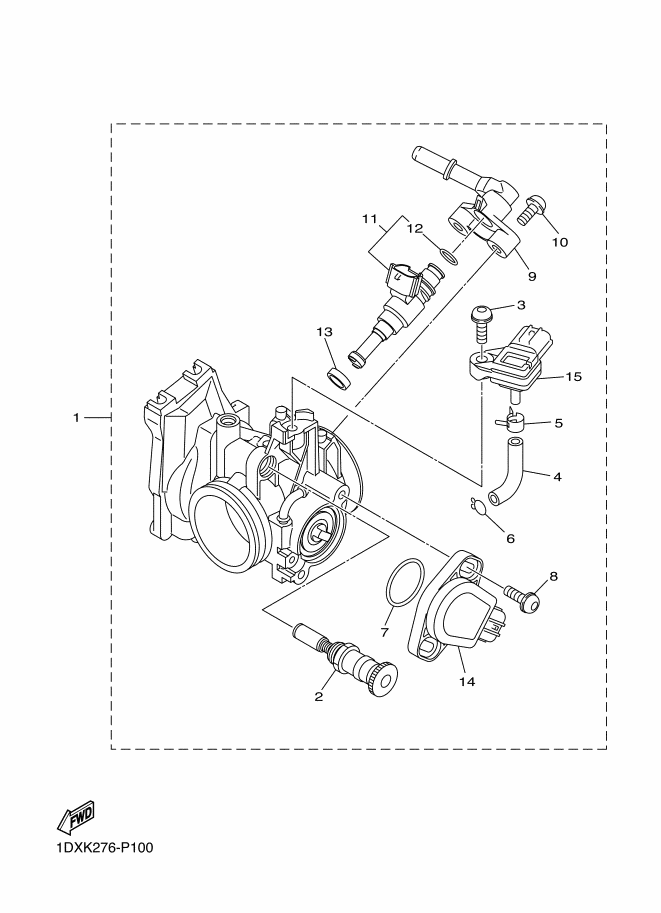 11
12
10
9
3
13
15
1
5
4
6
8
7
14
2
FWD
1DXK276-P100