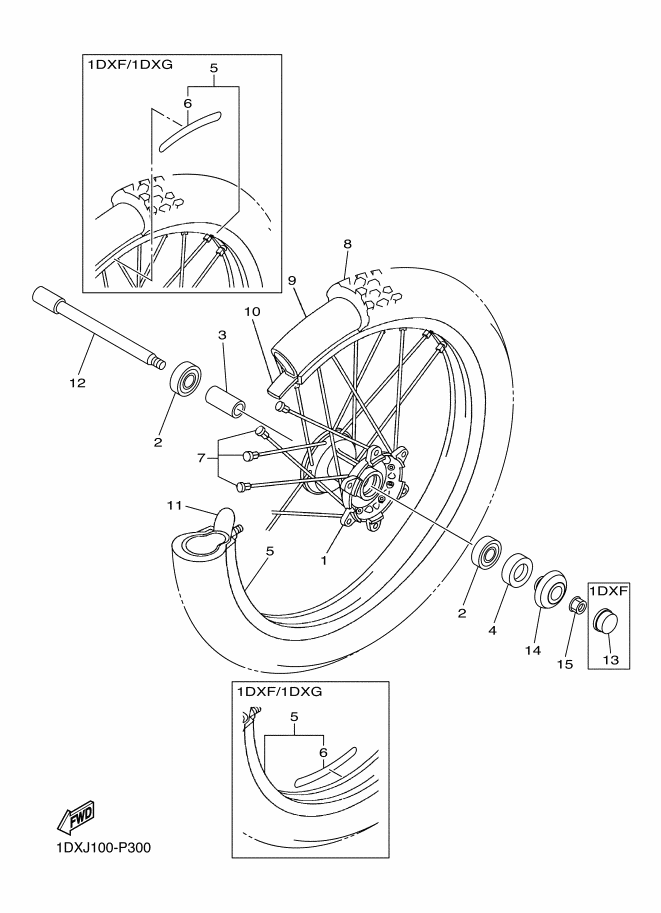 1DXF/1DXG
5
6
8
9
10
3
12
2
7
11
5
1
2
4
14
15
1DXF
13
1DXF/1DXG
5
6
FWD
1DXJ100-P300