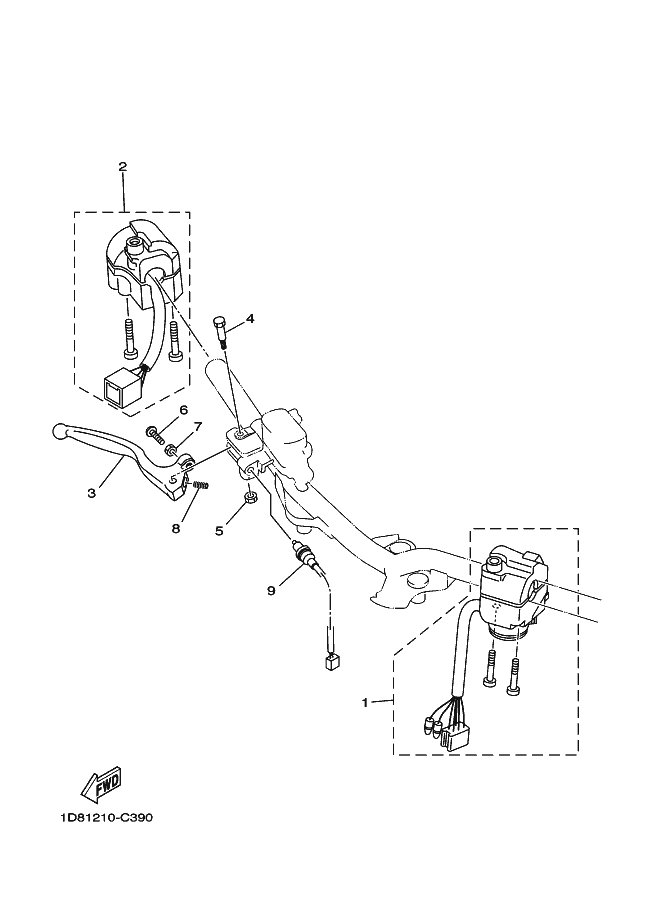 2

4

6

7

3

8

5

9

1

FWD

1D81210-C390