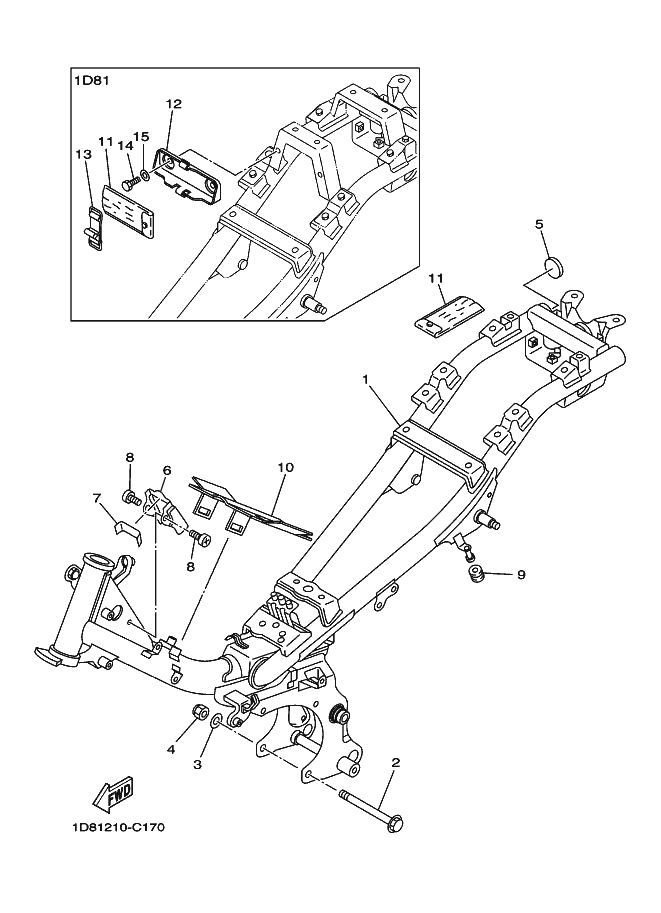 1D81

12

11 14 15

13

5

11

1

8 6 10

7

8

9

4

3

2

FWD

1D81210-C170