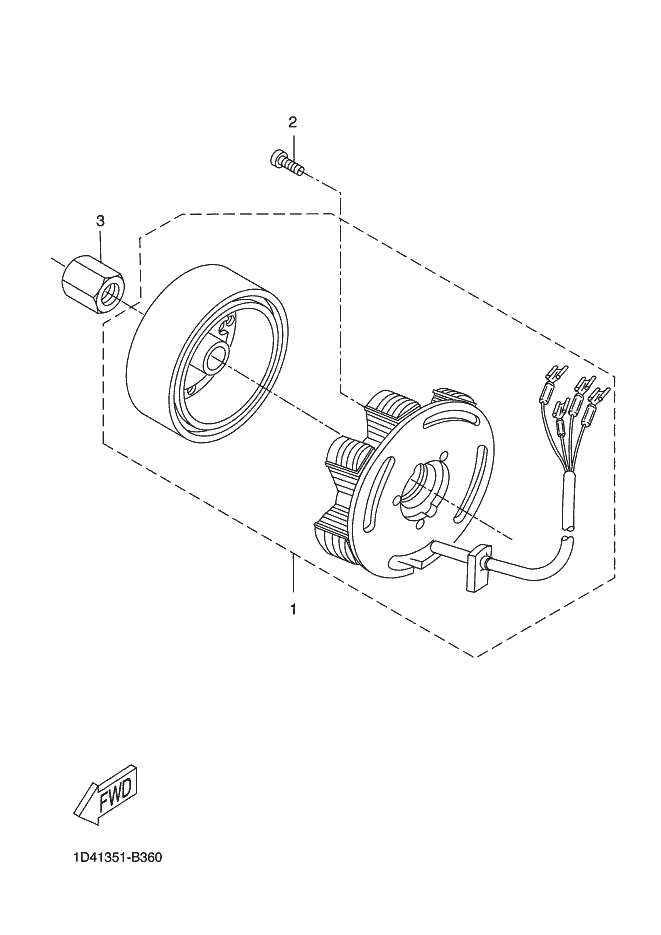 2

3

1

FWD

1D41351-B360