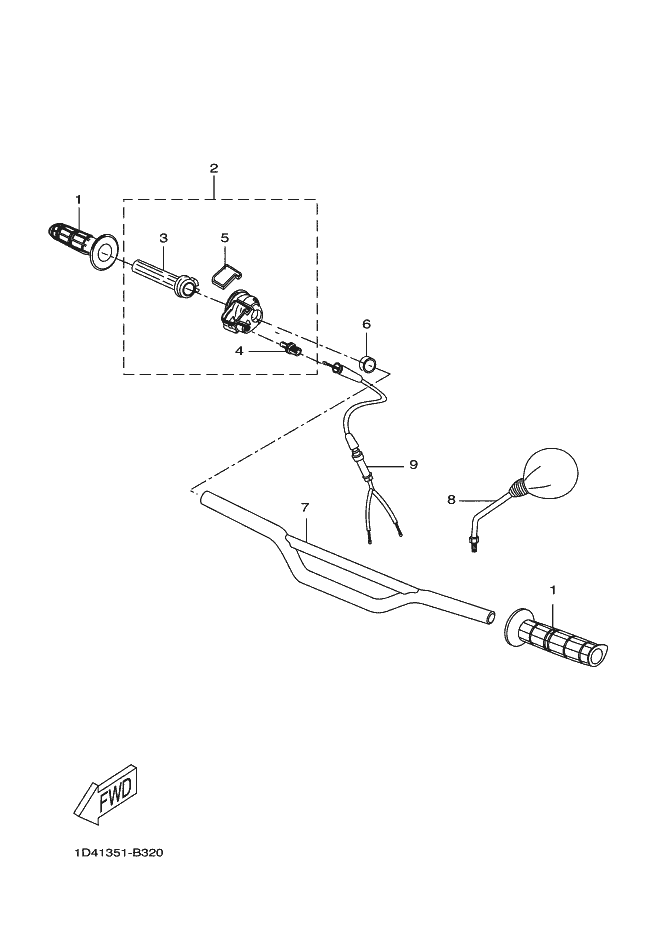 2
1
3
5
6
4
9
8
7
1
FWD
1D41351-B320