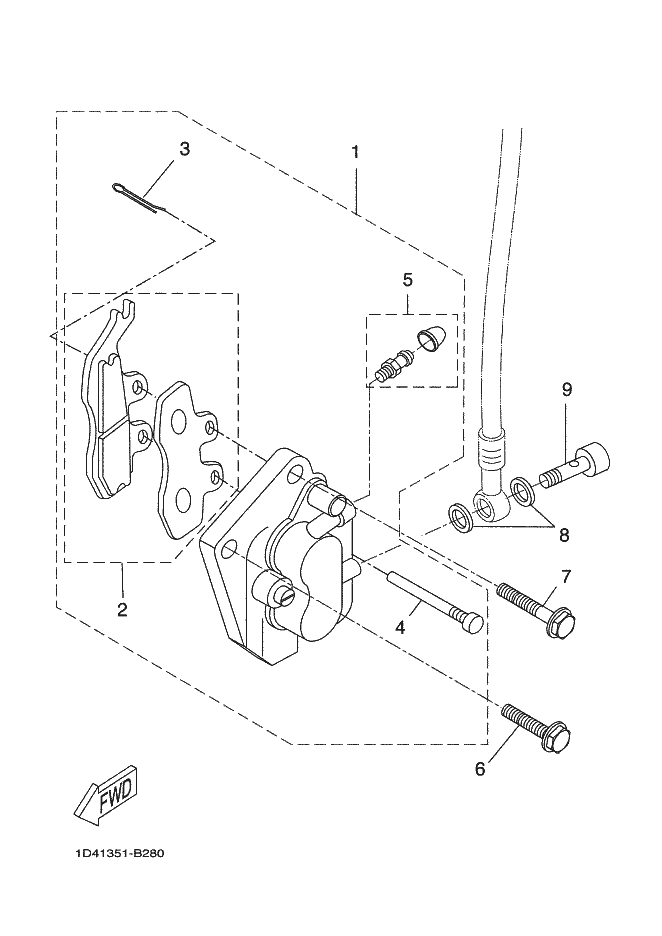 3
1
5
9
8
7
2
4
6
FWD
1D41351-B280