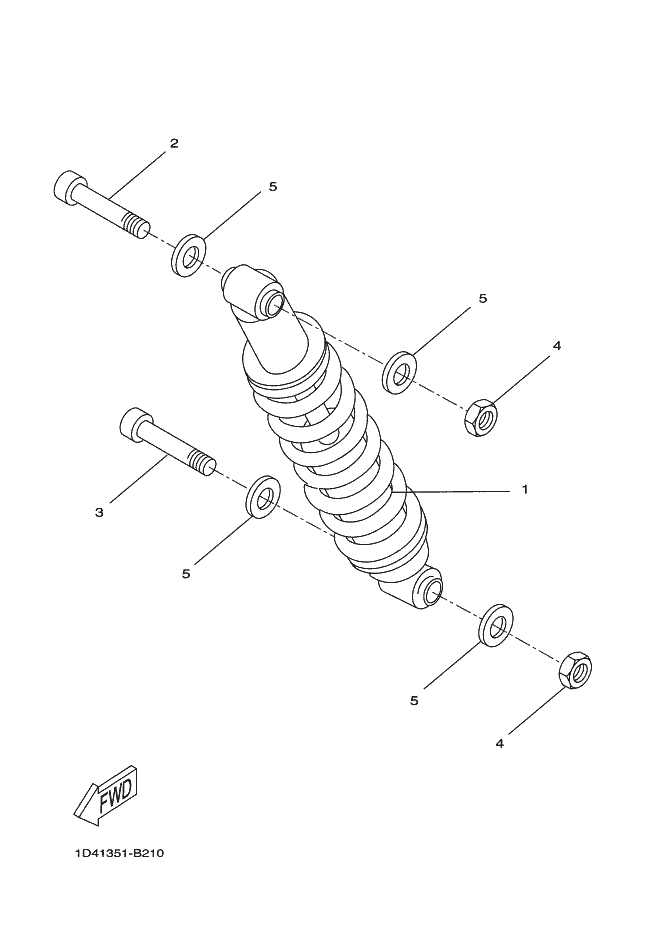 2
5
5
4
1
3
5
5
4
FWD
1D41351-B210