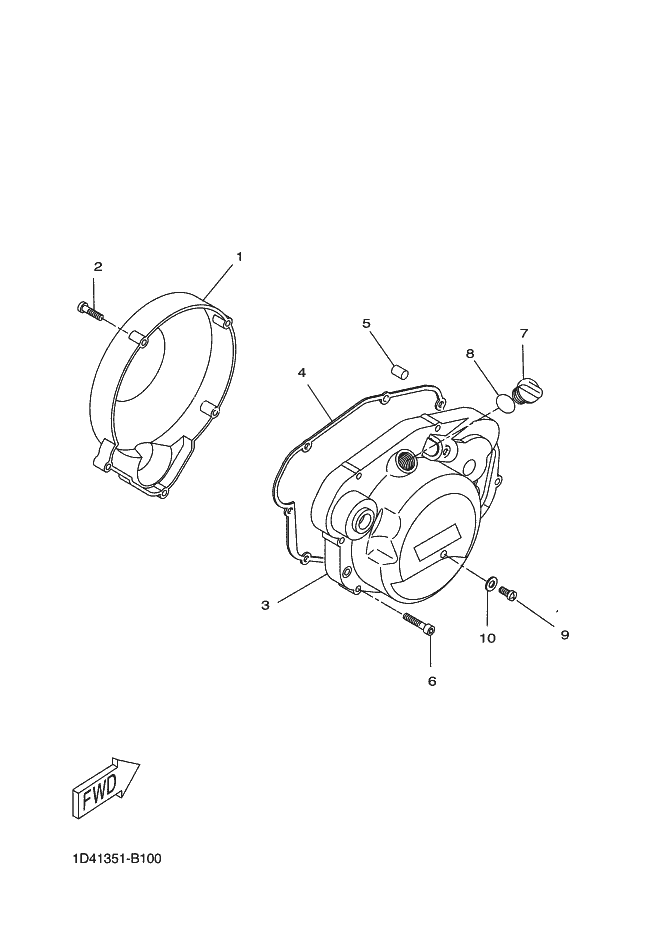 2
1
5
7
8
4
3
10
9
6
FWD
1D41351-B100