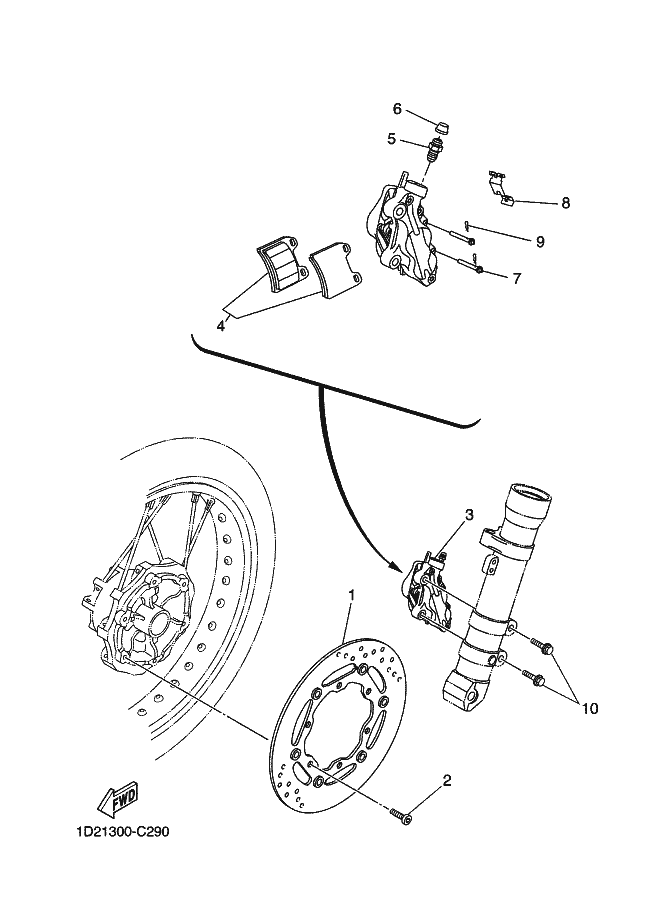 6
5
8
9
7
4
3
1
10
2
FWD
1D21300-C290