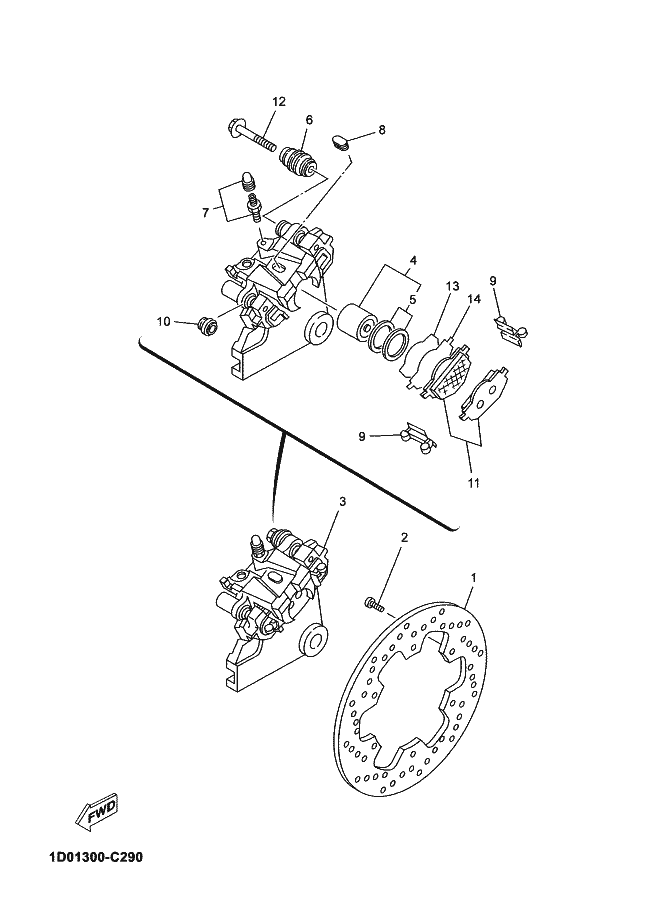 12
6
8
7
4
5
13
14
9
10
9
11
3
2
1
FWD
1D01300-C290