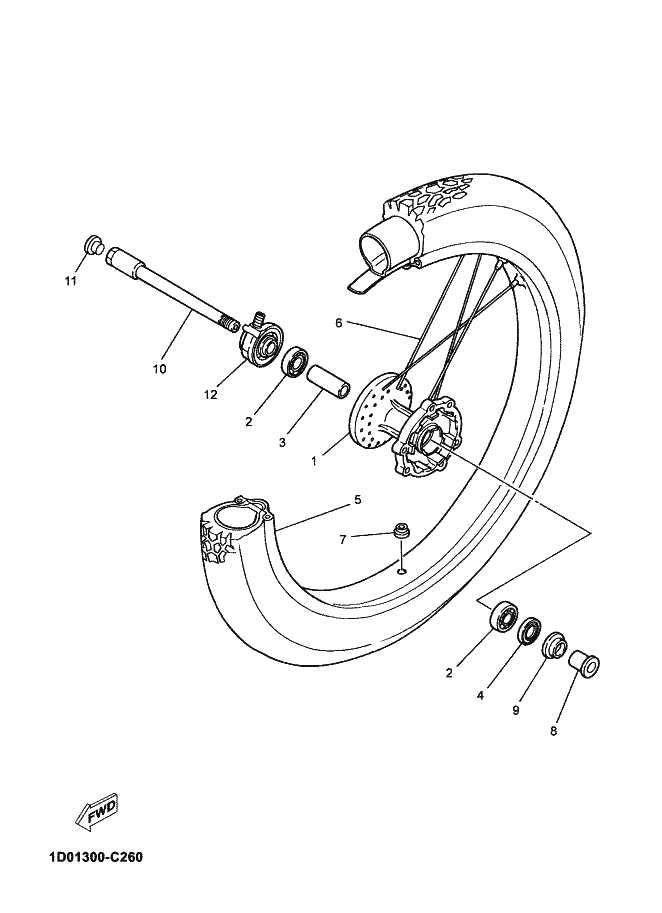 11

10

12

2

3

6

1

5

7

2

4

9

8

FWD

1D01300-C260