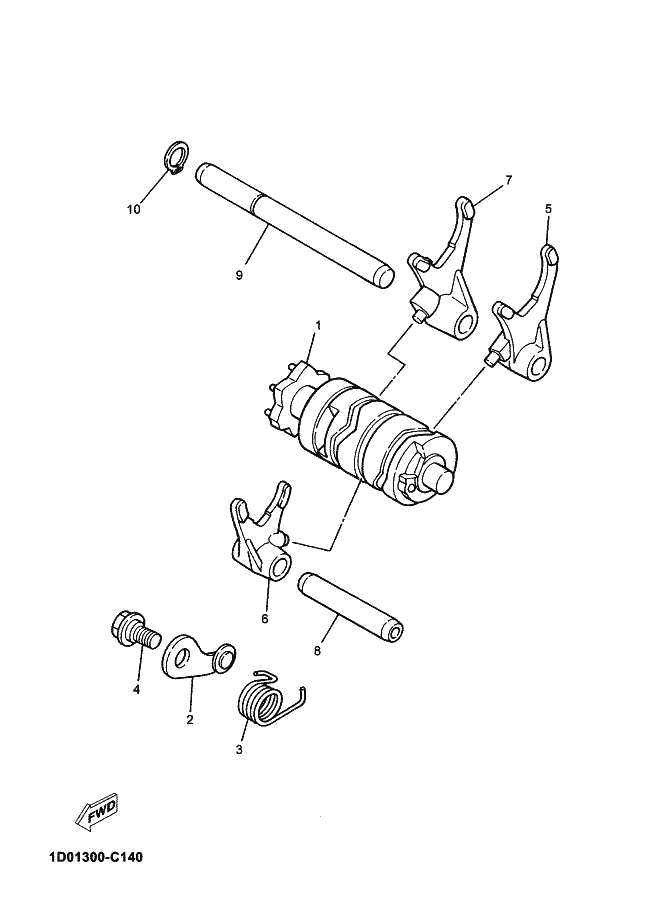 10

7

5

9

1

6

8

4

2

3

FWD

1D01300-C140