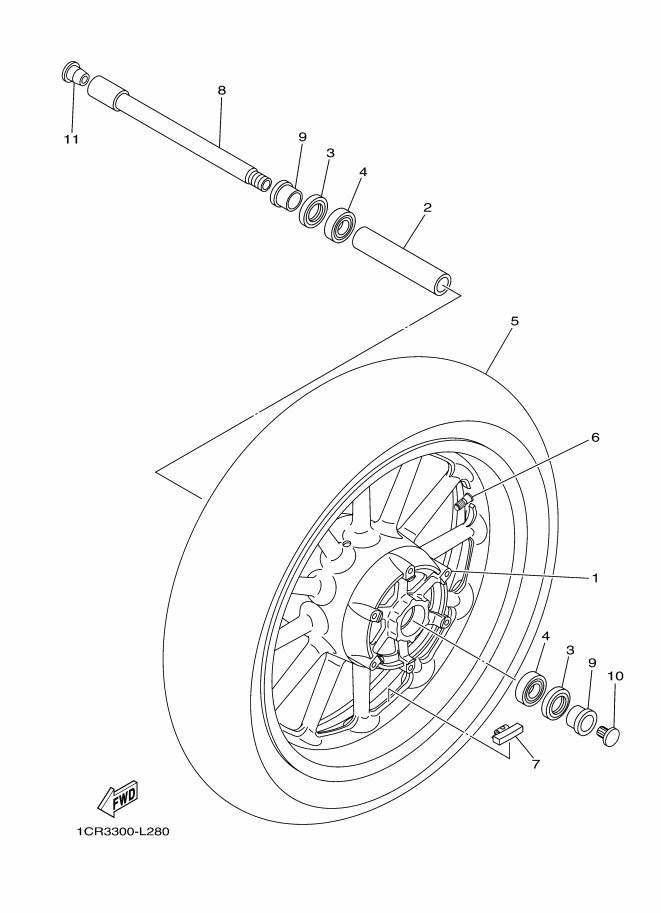 8
11
9
3
4
2
5
6
1
4
3
9
10
7
FWD
1CR3300-L280