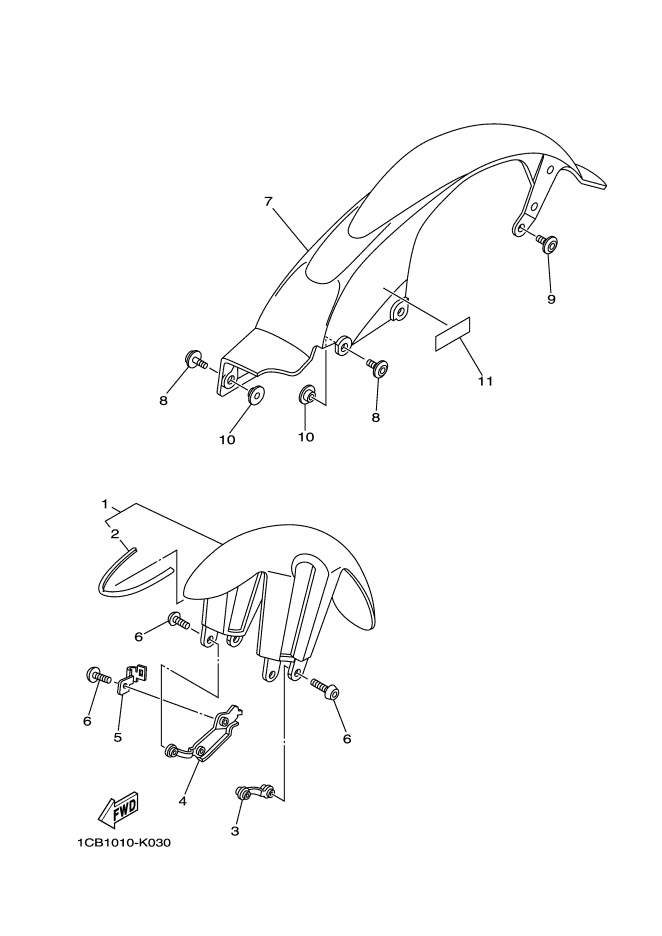 7

9

11

8

8

10

10

1

2

6

6

5

6

4

3

FWD

1CB1010-K030