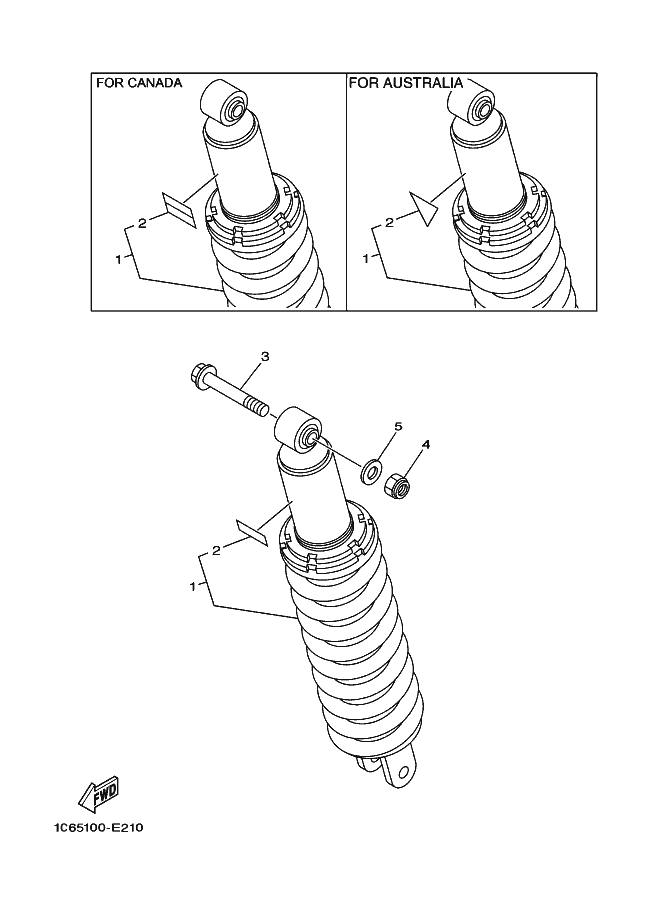 FOR CANADA

2

1

FOR AUSTRALIA

2

1

3

5

4

2

1

FWD

1C65100-E210