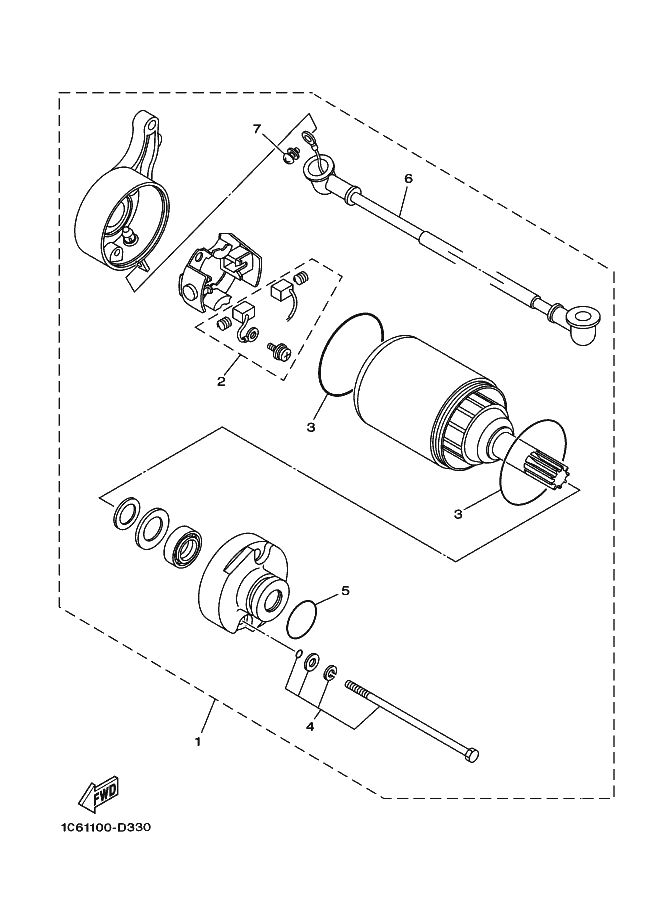 7
6
2
3
3
5
4
1
FWD
1C61100-D330