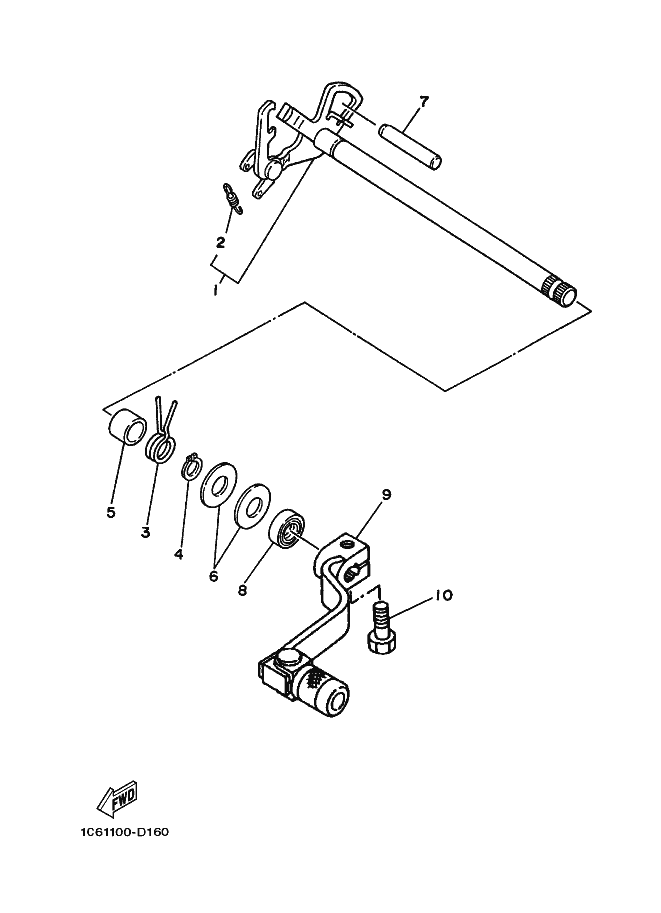 7
2
1
9
5
3
4
6
8
10
FWD
1C61100-D160