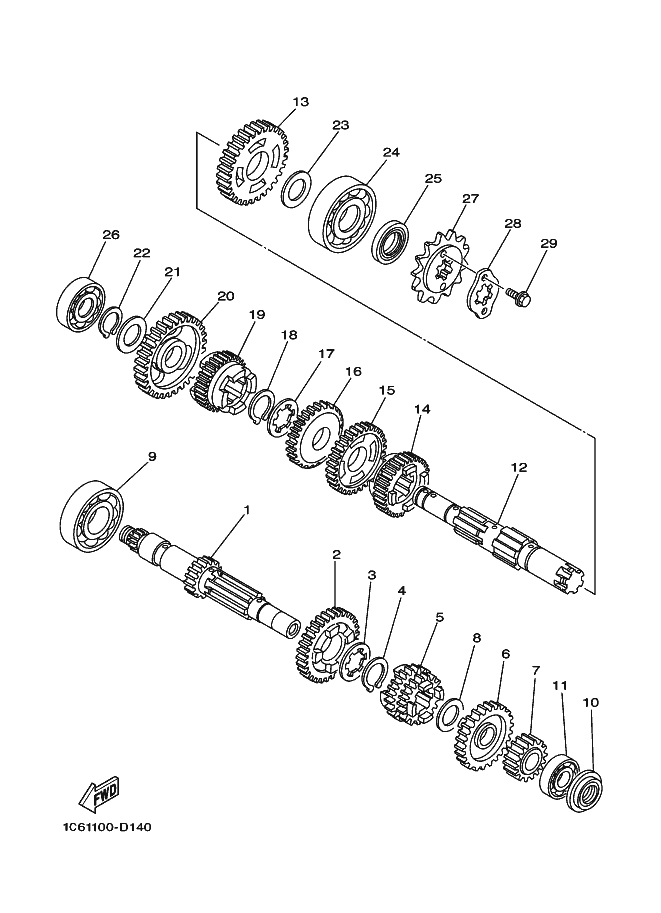 13
23
24
25
27
28
29
26
22
21
20
19
18
17
16
15
14
12
9
1
2
3
4
5
8
6
7
11
10
FWD
1C61100-D140