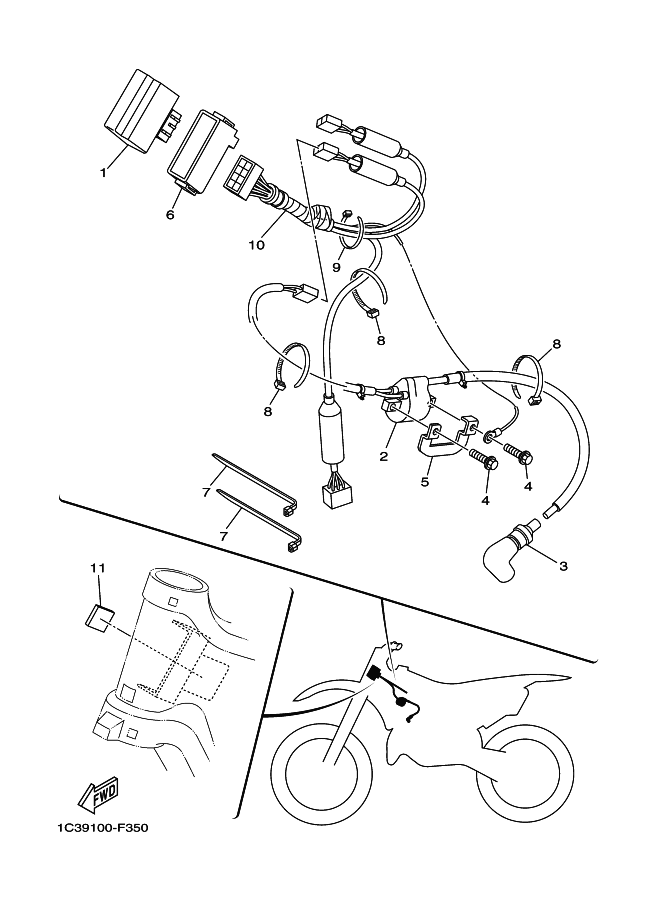 1
6
10
9
8
8
8
2
5
4
4
7
7
3
11
FWD
1C39100-F350