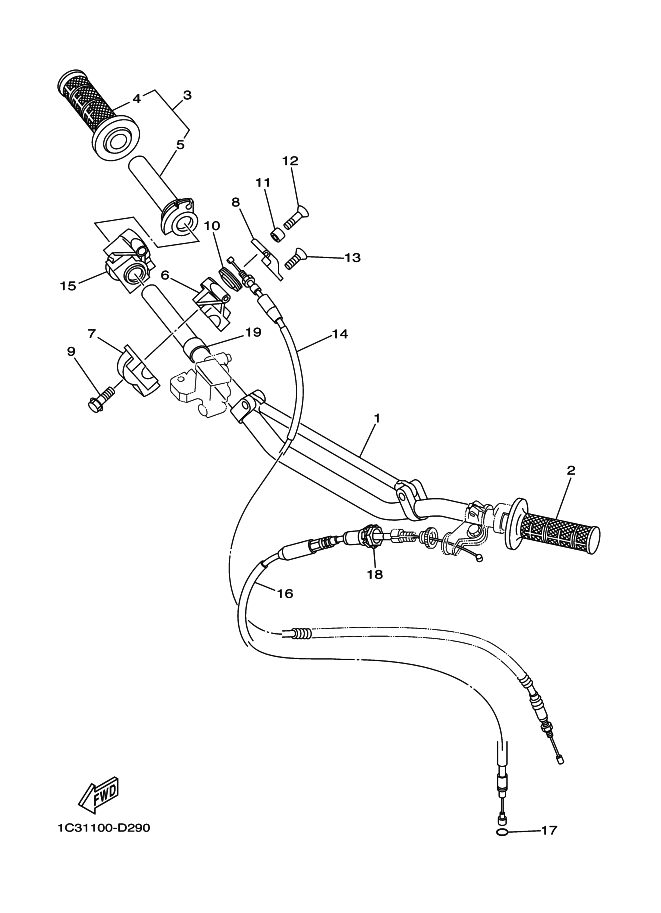 4
3
5
12
11
8
10
13
15
6
7
19
14
9
1
2
18
16
FWD
1C31100-D290
17