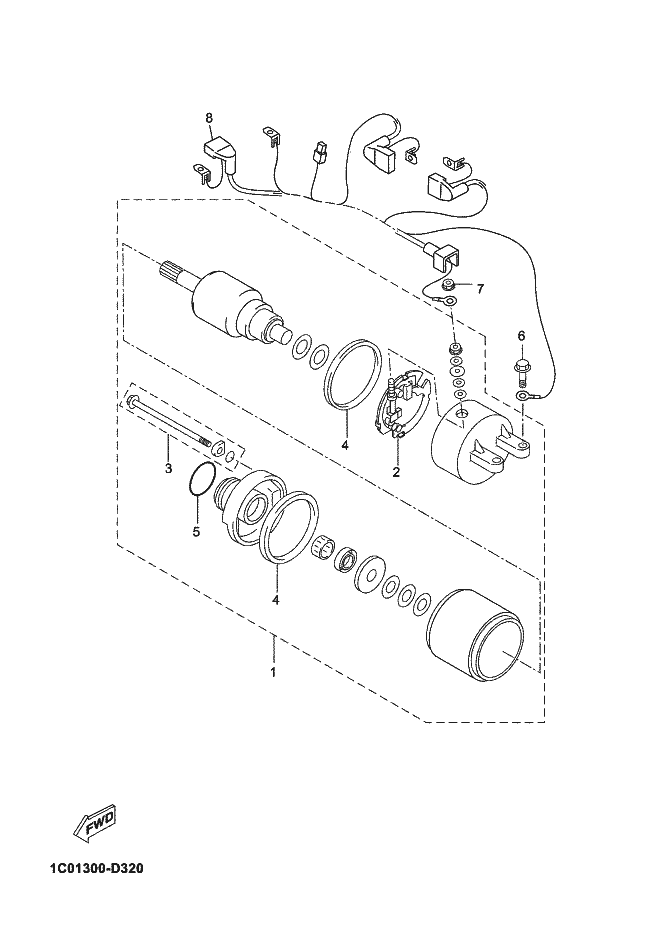 8
7
6
4
2
3
5
4
1
FWD
1C01300-D320