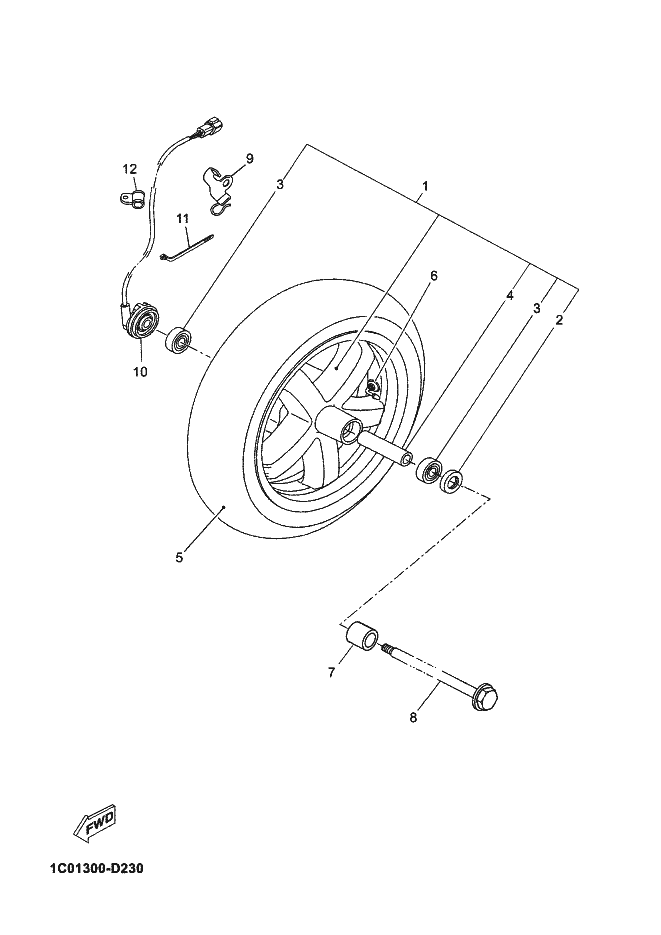 12
9
3
1
11
6
4
3
2
10
5
7
8
FWD
1C01300-D230