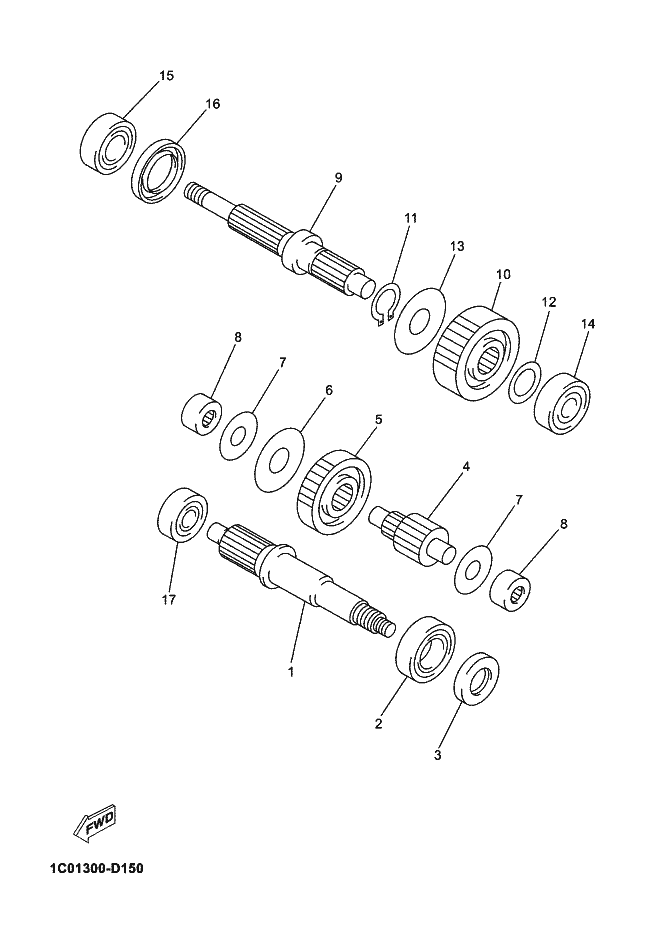 15
16
9
11
13
10
12
14
8
7
6
5
4
7
8
17
1
2
3
FWD
1C01300-D150