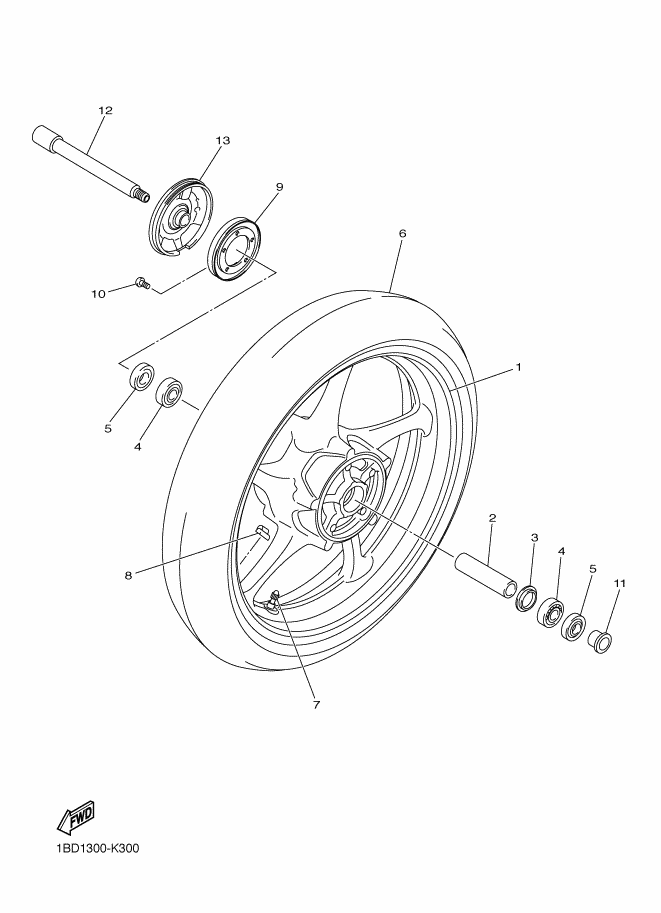 12
13
9
6
10
1
5
4
2
3
4
5
11
8
7
FWD
1BD1300-K300