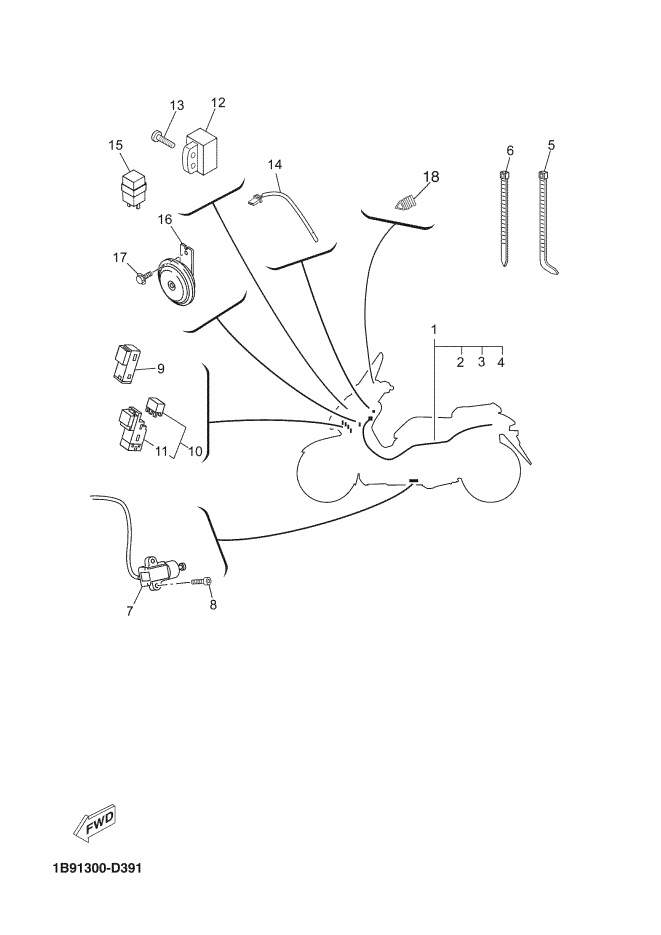 13
12
15
14
18
6
5
16
17
1
2
3
4
9
11
10
7
8
FWD
1B91300-D391