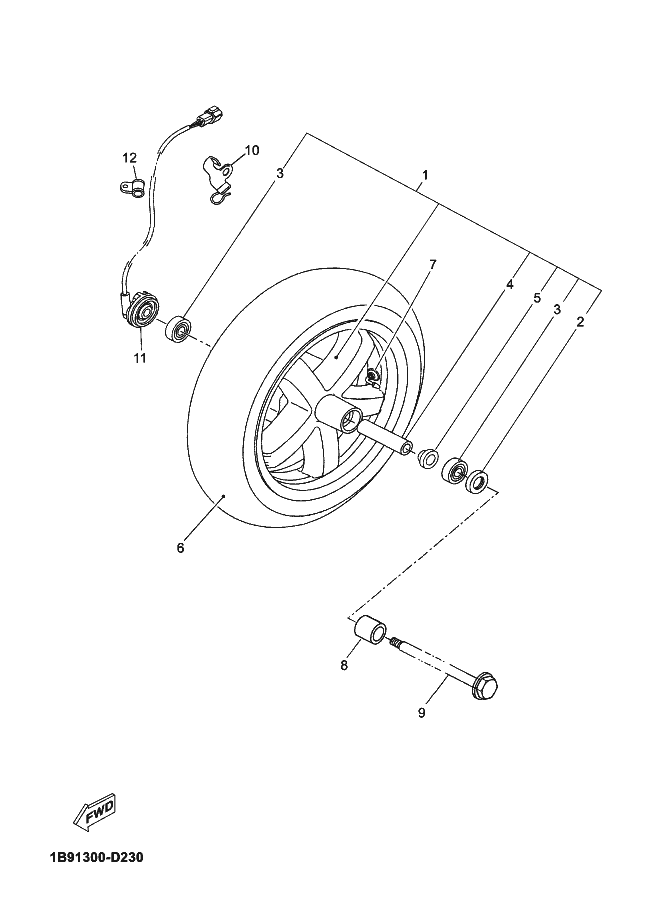 12
10
3
1
7
4
5
3
2
11
6
8
9
FWD
1B91300-D230