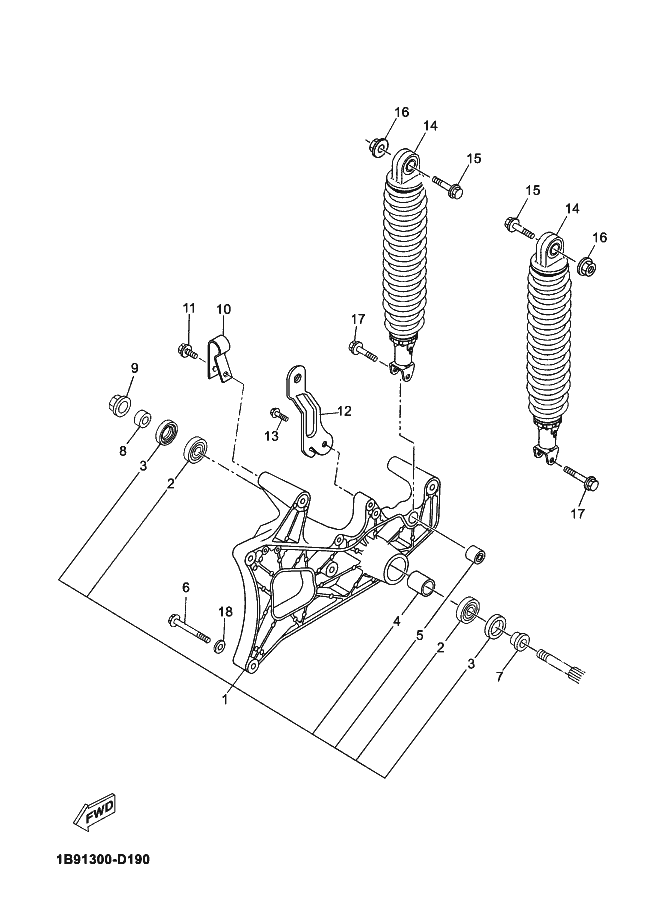 16
14
15
15
14
16
11
10
17
9
12
13
8
3
2
17
6
18
4
5
2
3
7
1
FWD
1B91300-D190