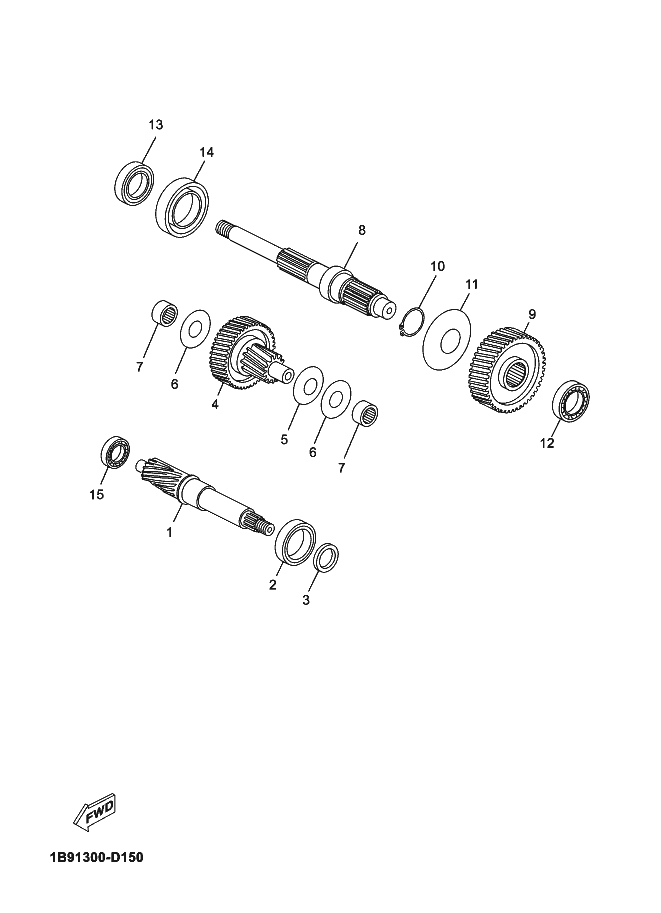 13
14
8
10
11
9
7
6
4
5
6
7
12
15
1
2
3
FWD
1B91300-D150