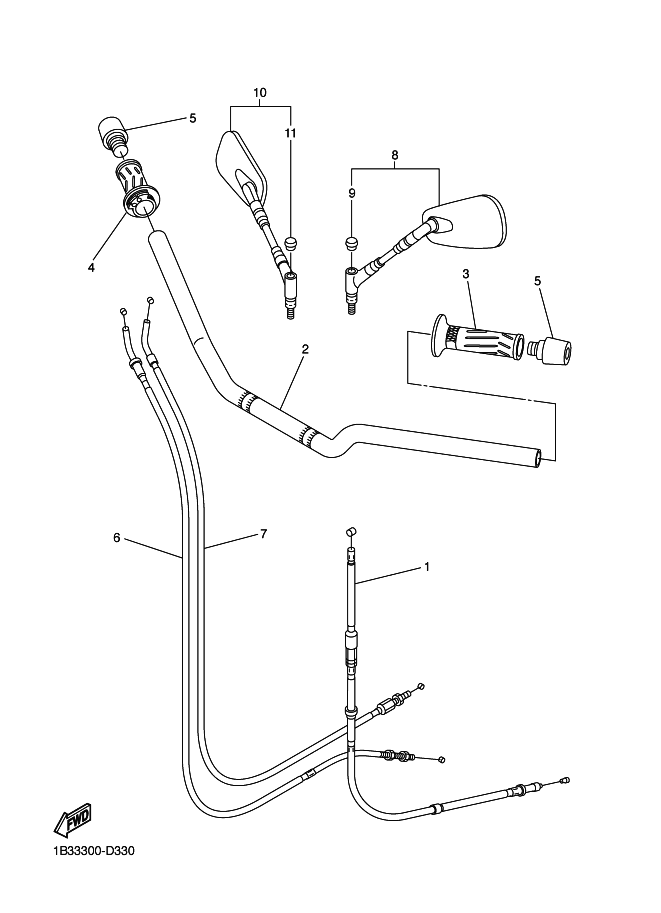 10
5
11
8
9
4
3
5
2
6
7
1
FWD
1B33300-D330