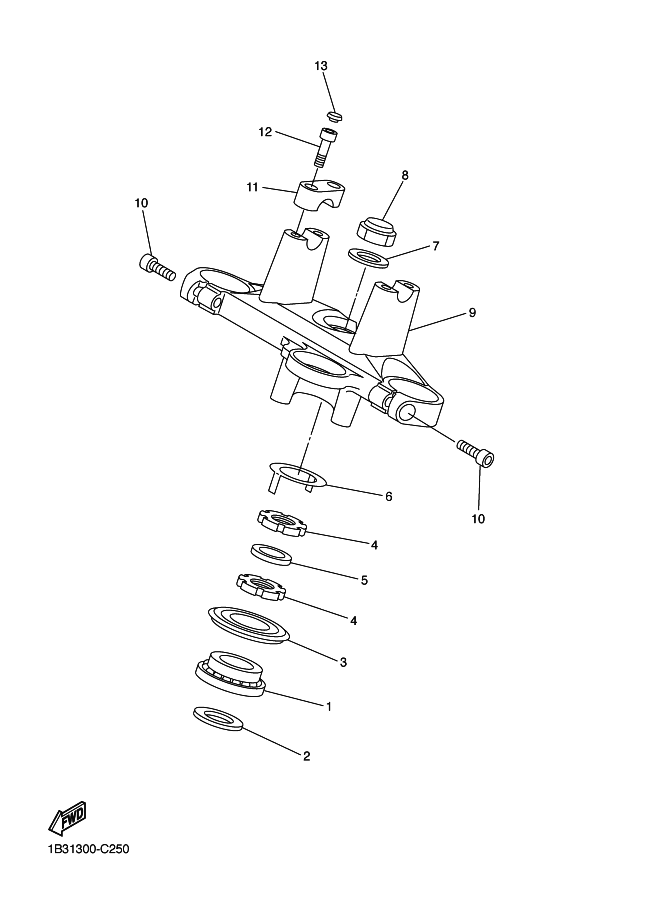 13
12
11
8
10
7
9
6
10
4
5
4
3
1
2
FWD
1B31300-C250