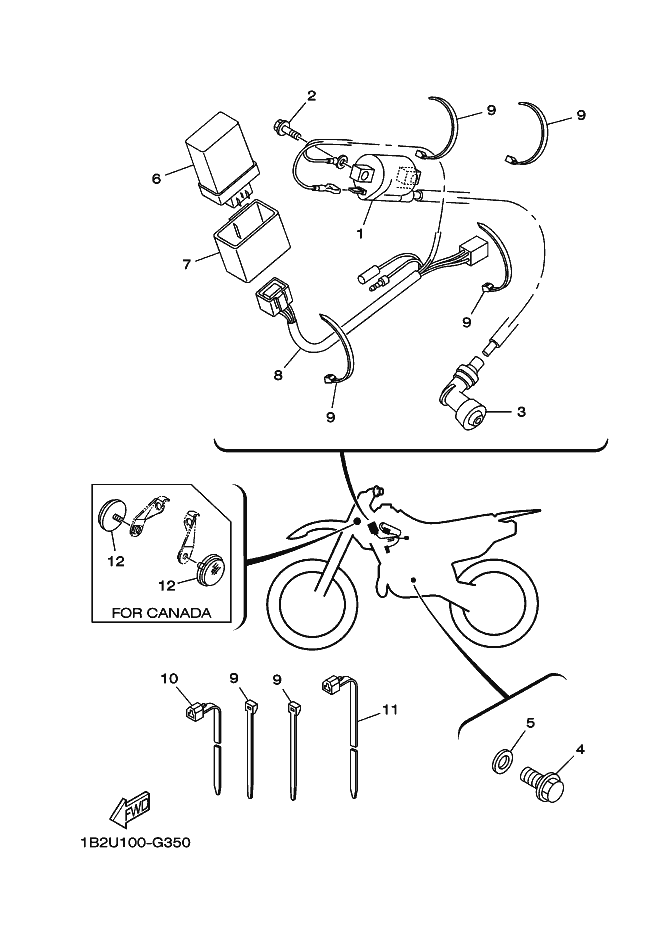 2
9
9
6
1
7
9
8
9
3
12
12
FOR CANADA
10
9
9
11
5
4
FWD
1B2U100-G350