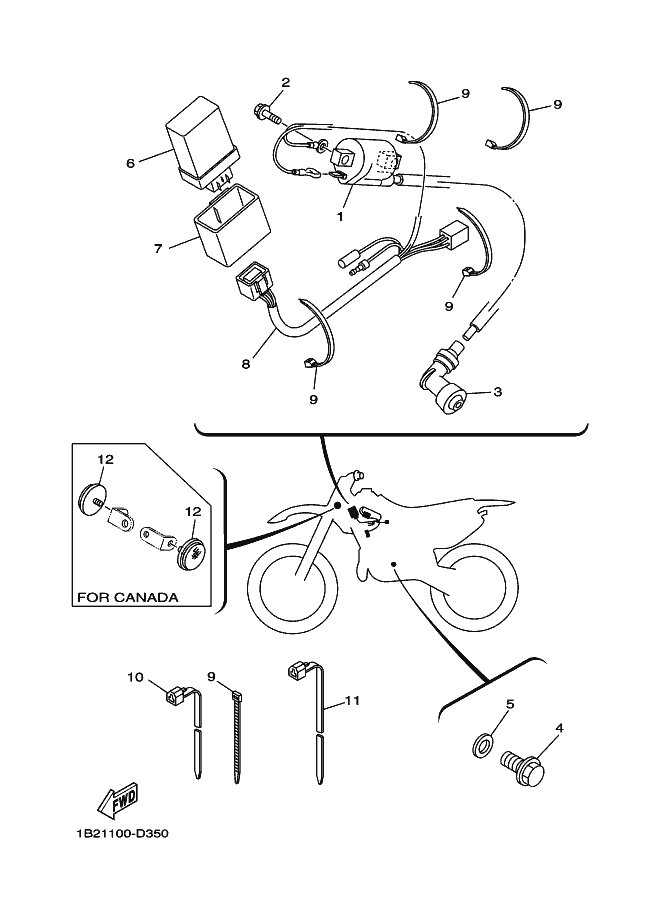 2
9
9
6
1
7
9
8
9
3
12
12
FOR CANADA
10
9
11
5
4
FWD
1B21100-D350