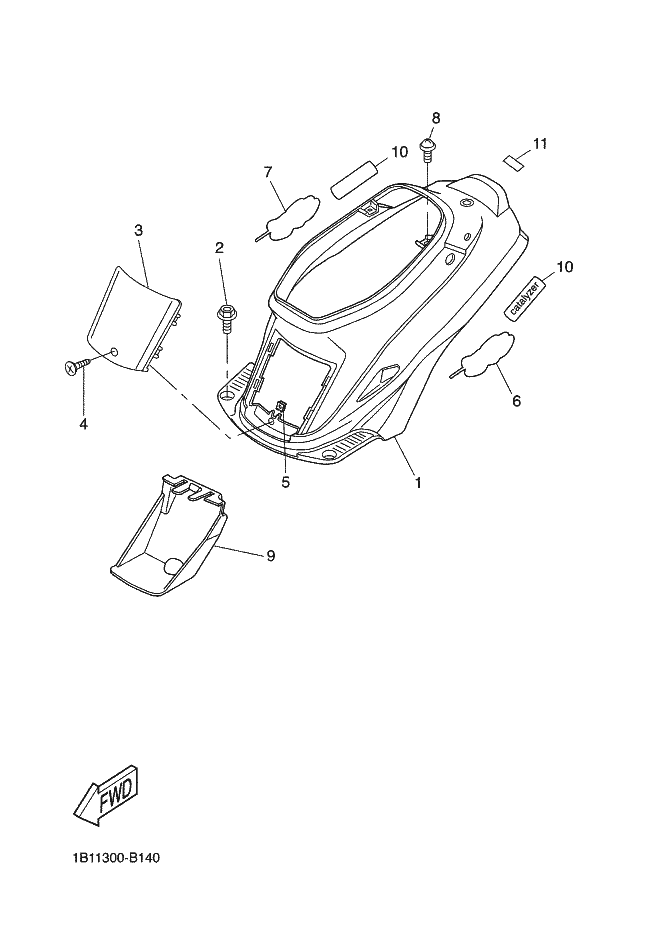 8
11
10
7
3
2
10
catalyzer
6
4
5
1
9
FWD
1B11300-B140