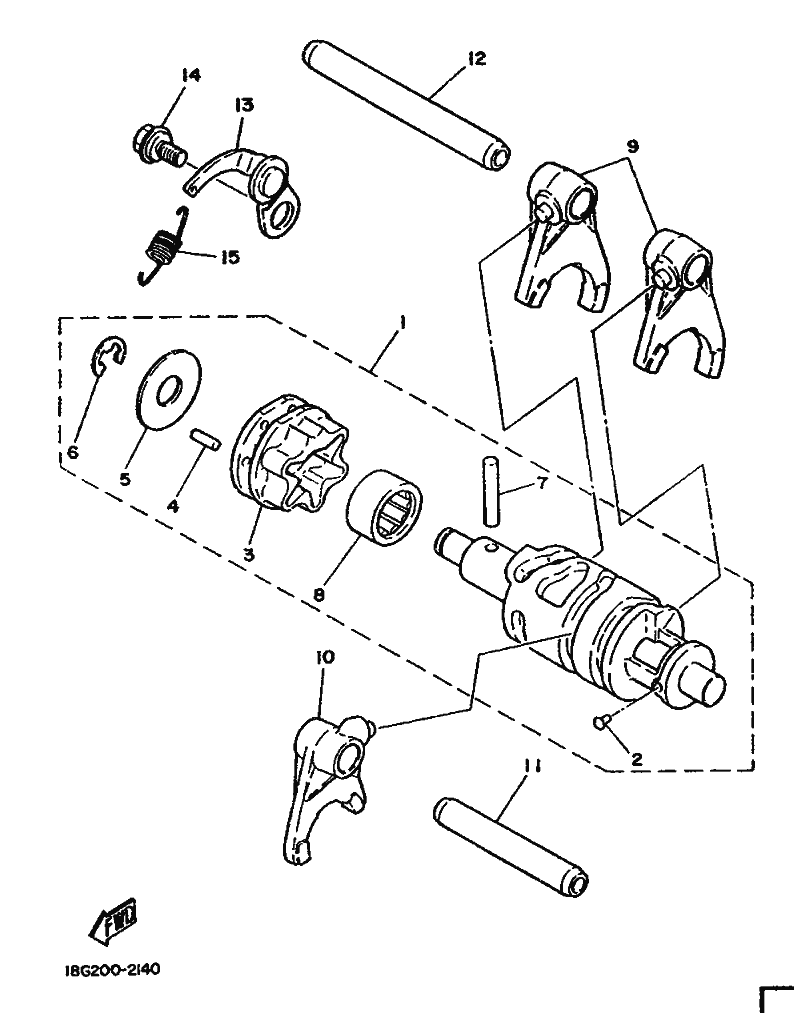 14
13
12
9
15
1
6
5
4
3
8
7
10
2
11
FWD
18G200-2140