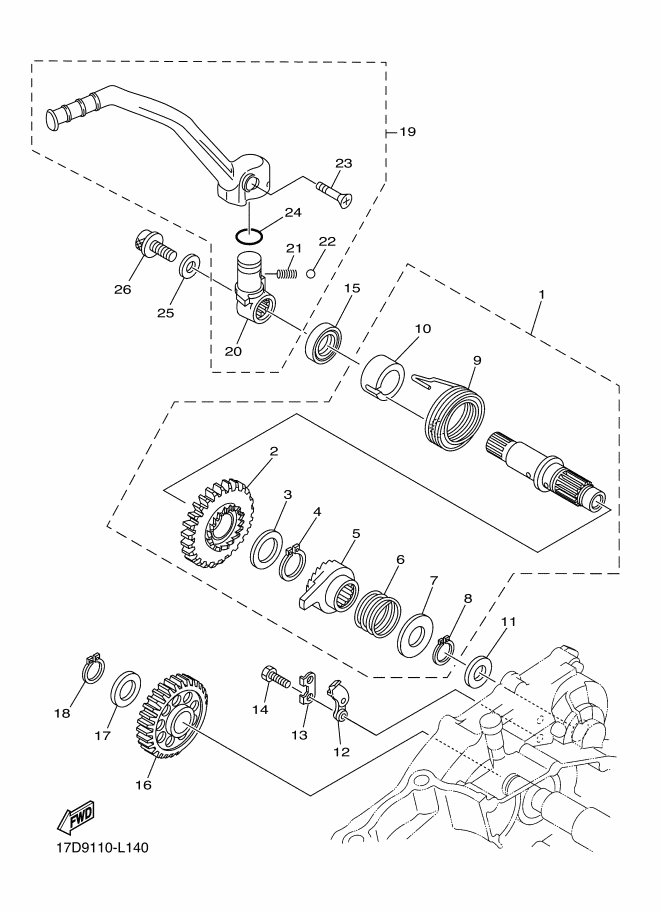 19
23
24
21
22
26
25
20
15
1
10
9
2
3
4
5
6
7
8
11
18
17
16
14
13
12
FWD
17D9110-L140