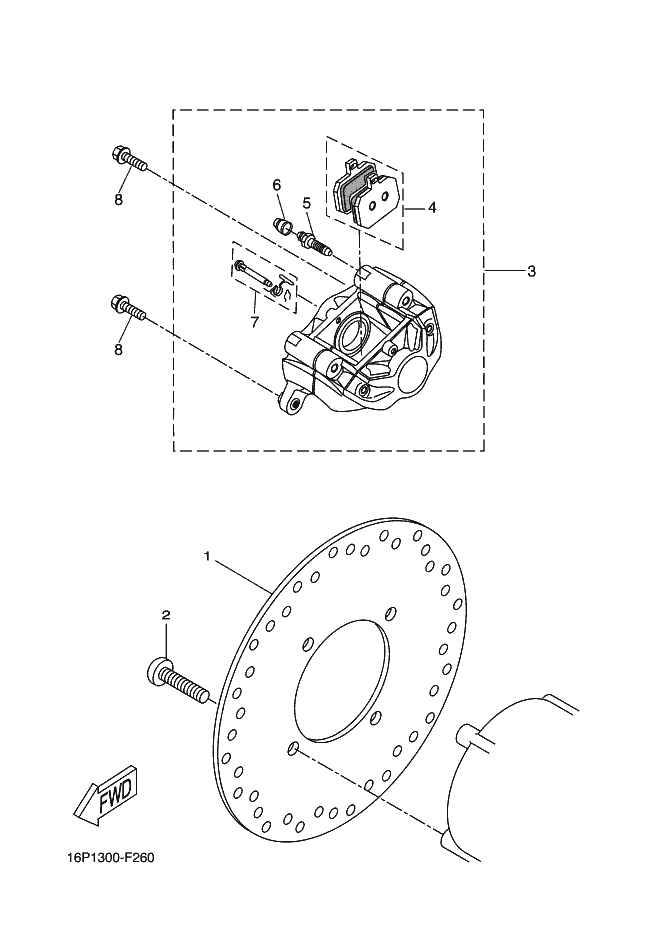 8
6
5
4
3
7
8
1
2
FWD
16P1300-F260