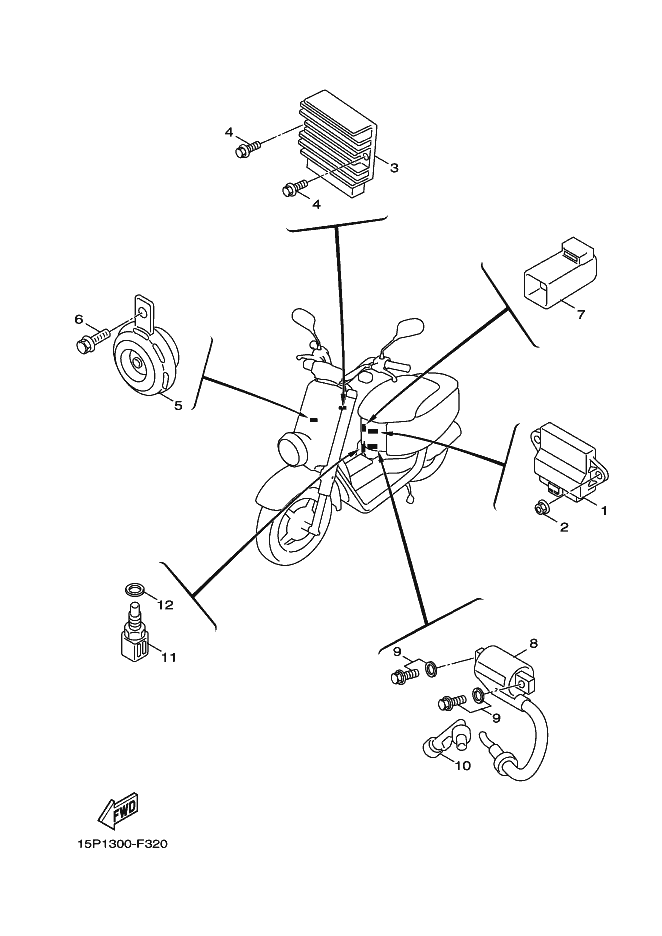 4
3
4
7
6
5
1
2
12
11
8
9
9
10
FWD
15P1300-F320