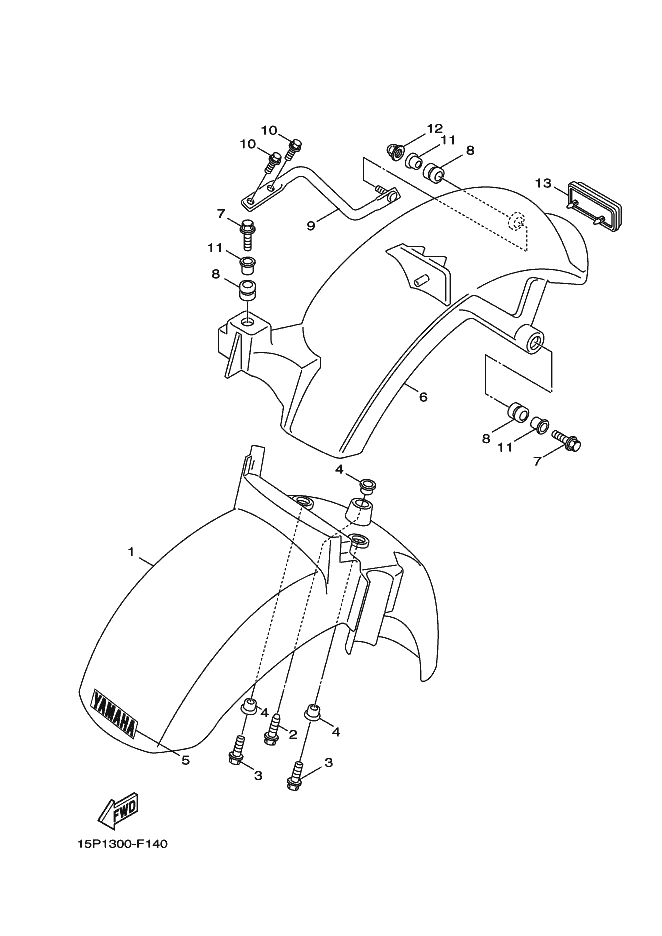 10
10
12
11
8
13
7
9
11
8
6
8
11
7
4
1
YAMAHA
4
2
4
5
3
3
FWD
15P1300-F140