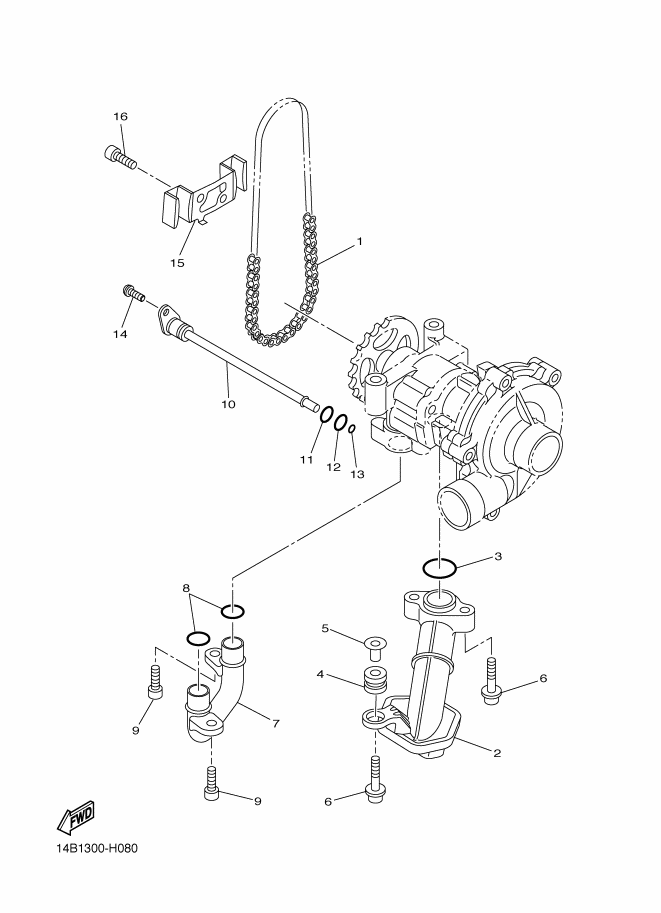 16
15
1
14
10
11
12
13
3
8
5
4
6
9
7
2
9
6
FWD
14B1300-H080