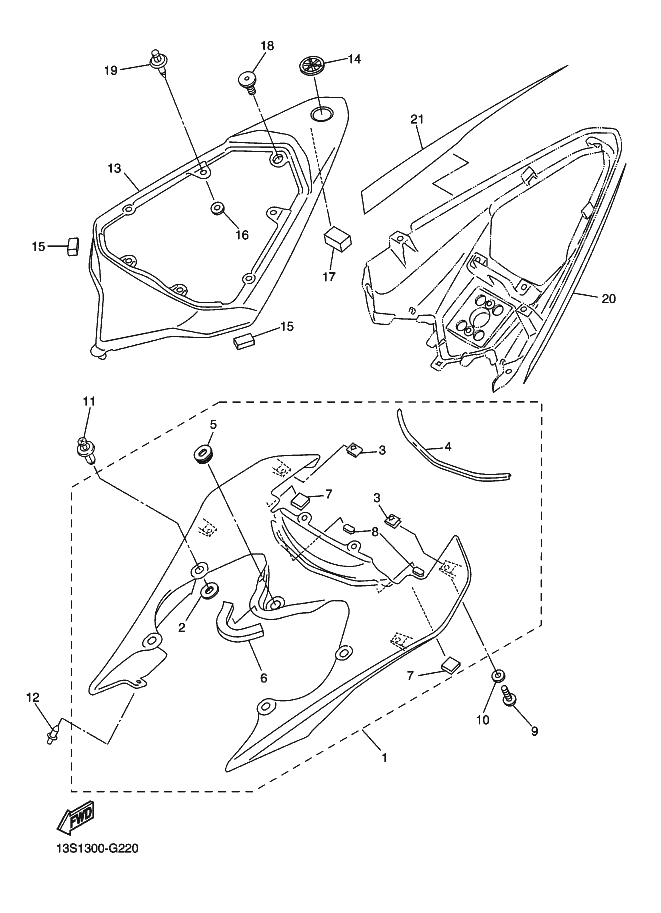 19
18
14
21
13
16
15
17
20
15
11
5
3
4
7
3
8
2
6
7
12
10
9
1
FWD
13S1300-G220