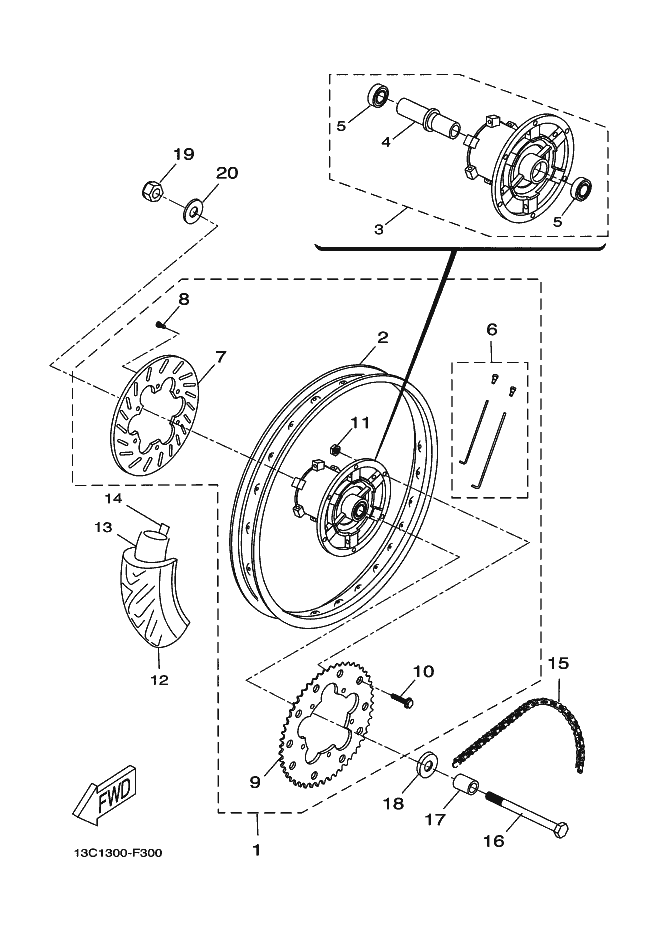 5
4
5
3
19
20
8
7
2
6
11
14
13
12
10
15
9
18
17
16
FWD
1
13C1300-F300