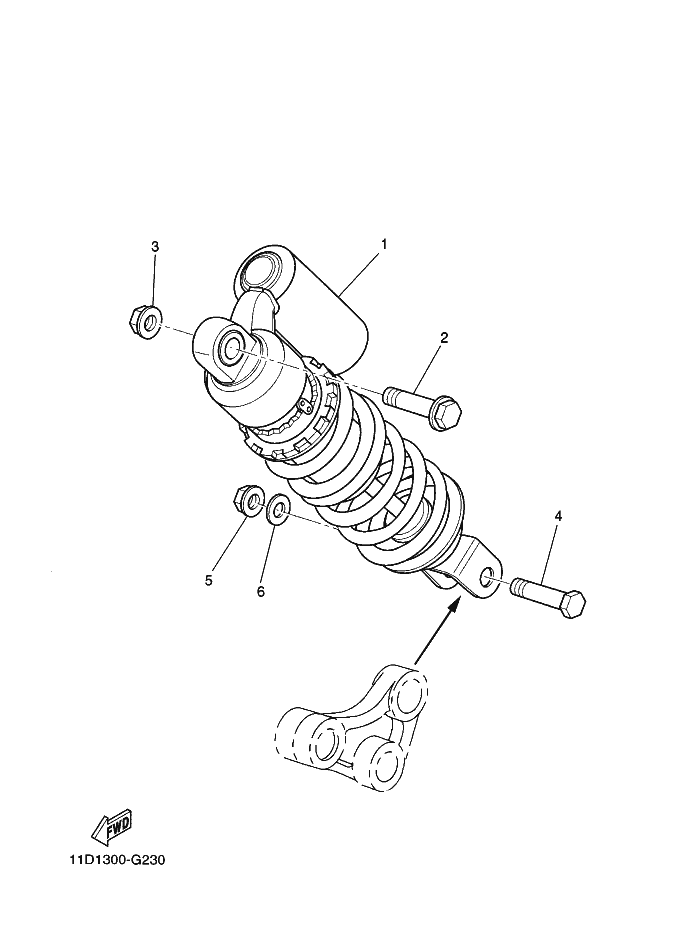 3
1
2
5
6
4
FWD
11D1300-G230