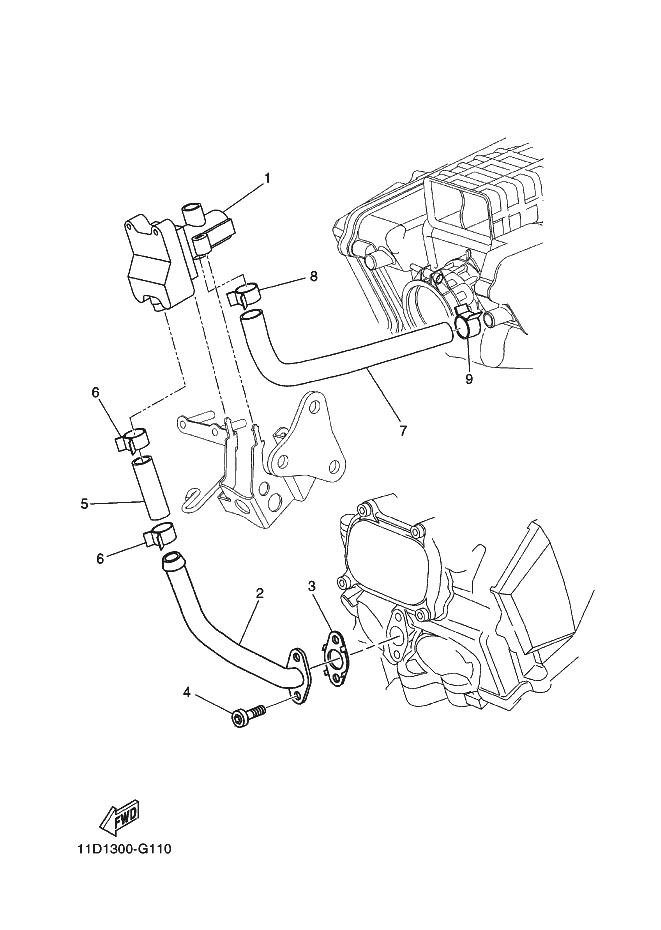 1
8
9
7
6
5
6
2
3
4
FWD
11D1300-G110