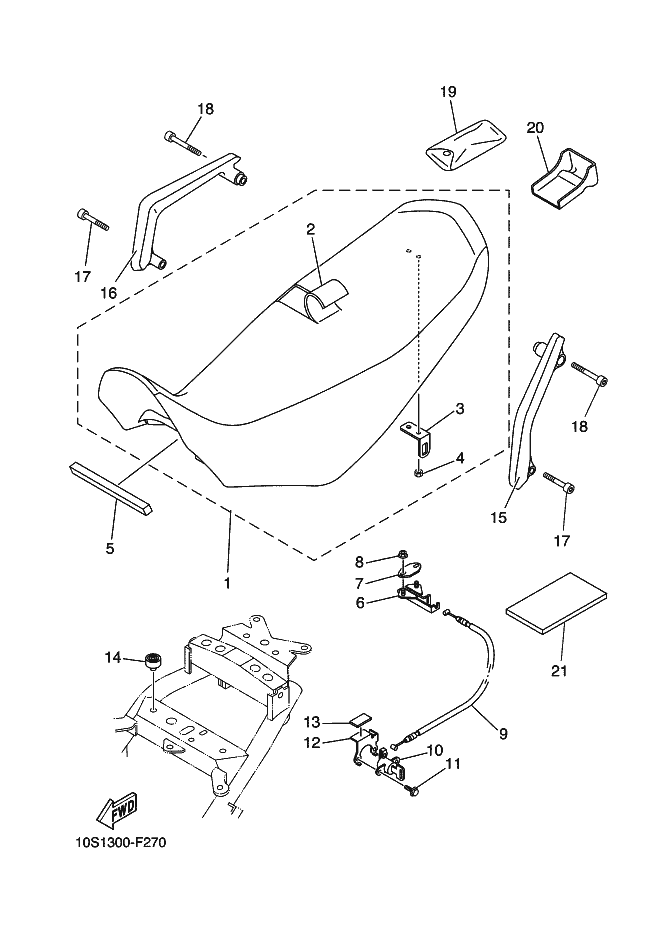 18
19
20
17
16
2
3
4
18
15
17
5
1
8
7
6
21
14
9
13
12
10
11
FWD
10S1300-F270